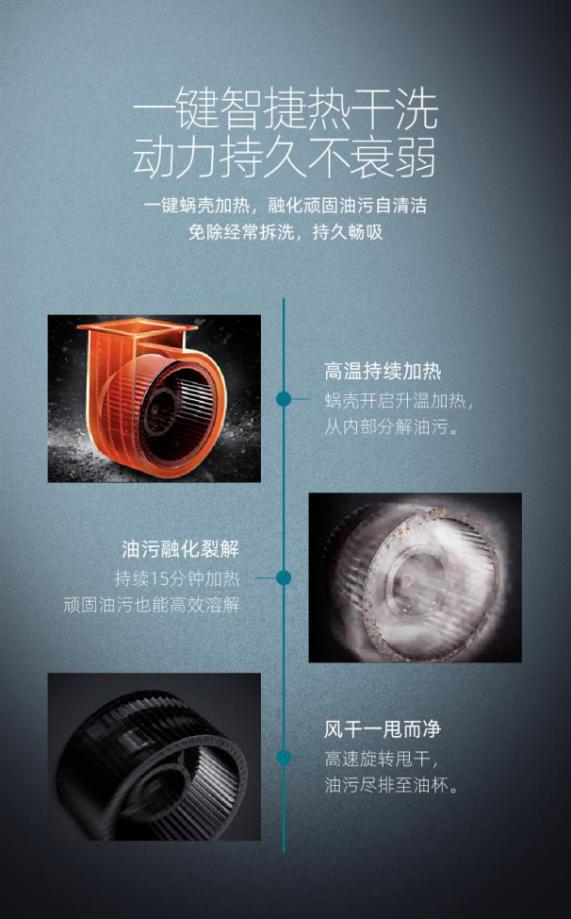 一键智捷热干洗
动力持久不衰弱

一键蜗壳加热，融化顽固油污自清洁
免除经常拆洗，持久畅吸

高温持续加热
蜗壳开启升温加热，
从内部分解油污。

油污融化裂解
持续15分钟加热
顽固油污也能高效溶解

风干一甩而净
高速旋转甩干，
油污尽排至油杯。